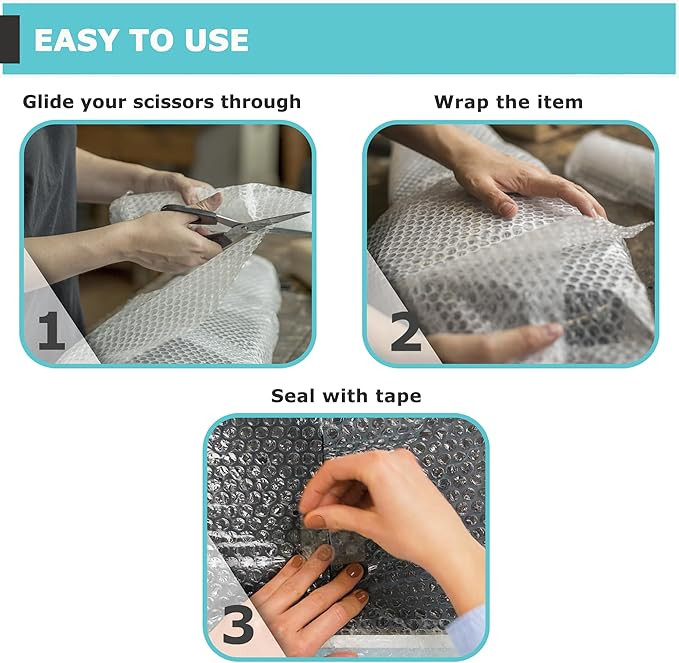 EASY TO USE

Glide your scissors through

1

Wrap the item

2

Seal with tape

3